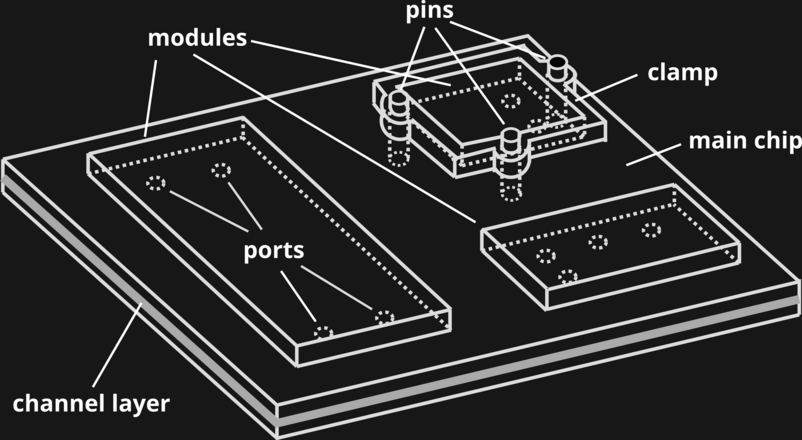 pins
modules
clamp
main chip
ports
channel layer